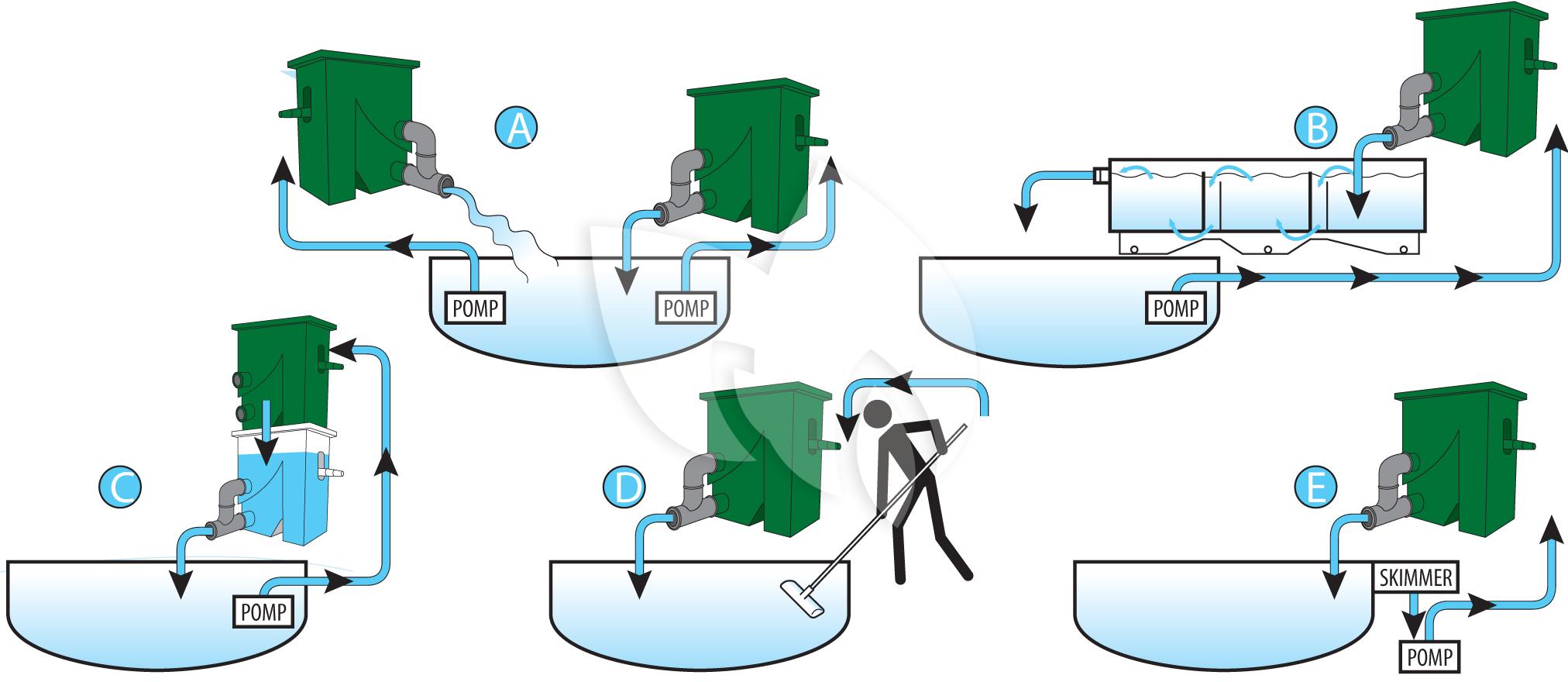 A

POMP

POMP

B

POMP

C

POMP

D

E

SKIMMER

POMP